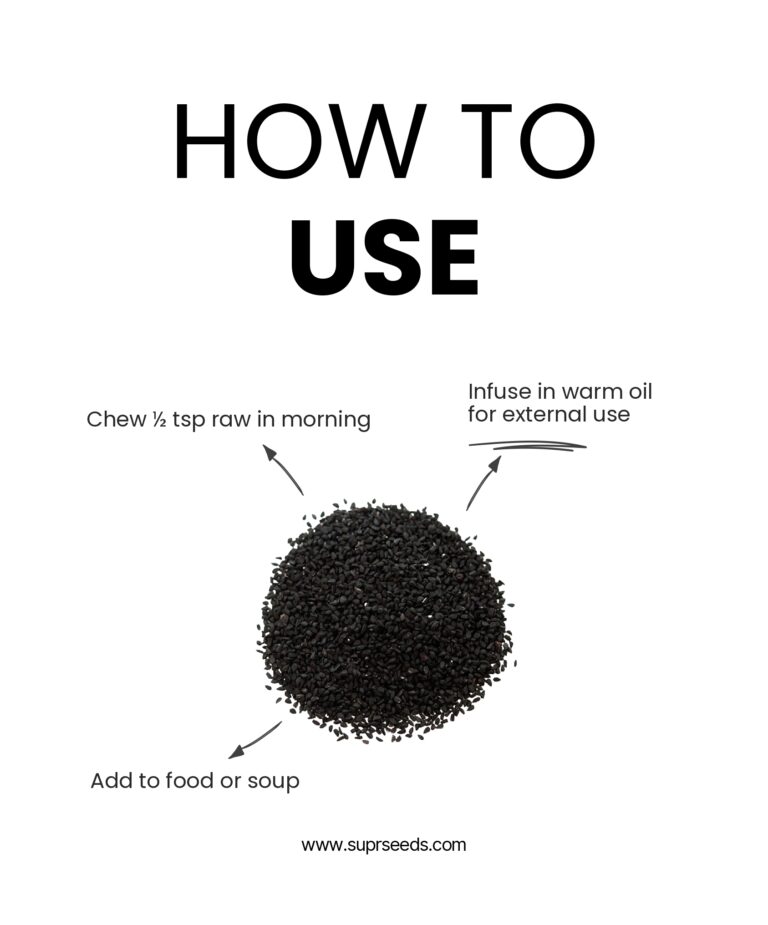 HOW TO
USE

Chew ½ tsp raw in morning

Infuse in warm oil for external use

Add to food or soup

www.suprseeds.com