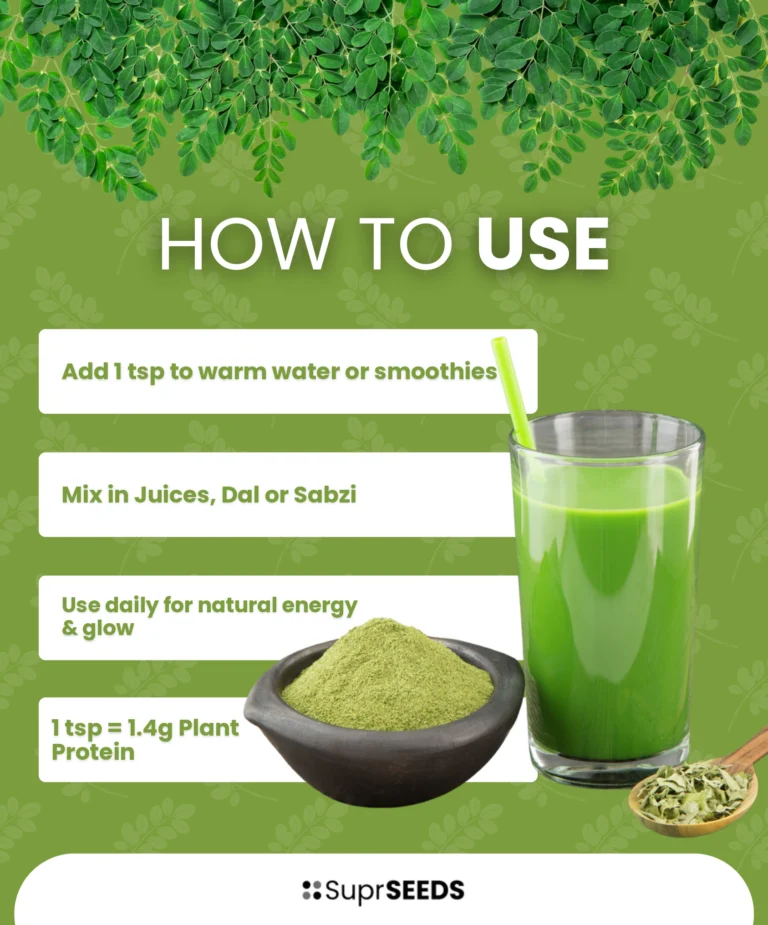 HOW TO USE

Add 1 tsp to warm water or smoothies

Mix in Juices, Dal or Sabzi

Use daily for natural energy & glow

1 tsp = 1.4g Plant Protein

SuprSEEDS