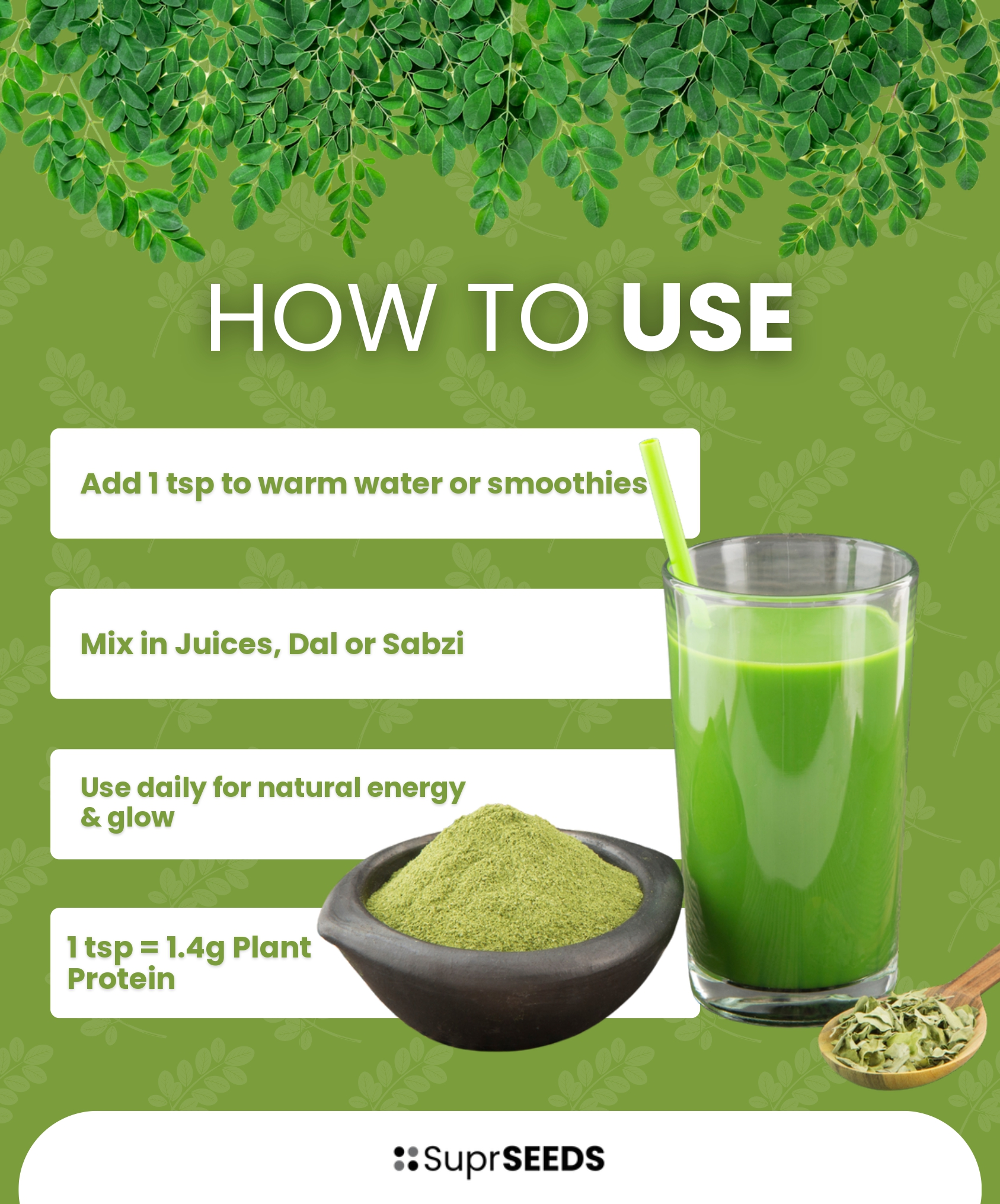 HOW TO USE

Add 1 tsp to warm water or smoothies

Mix in Juices, Dal or Sabzi

Use daily for natural energy & glow

1 tsp = 1.4g Plant Protein

SuprSEEDS